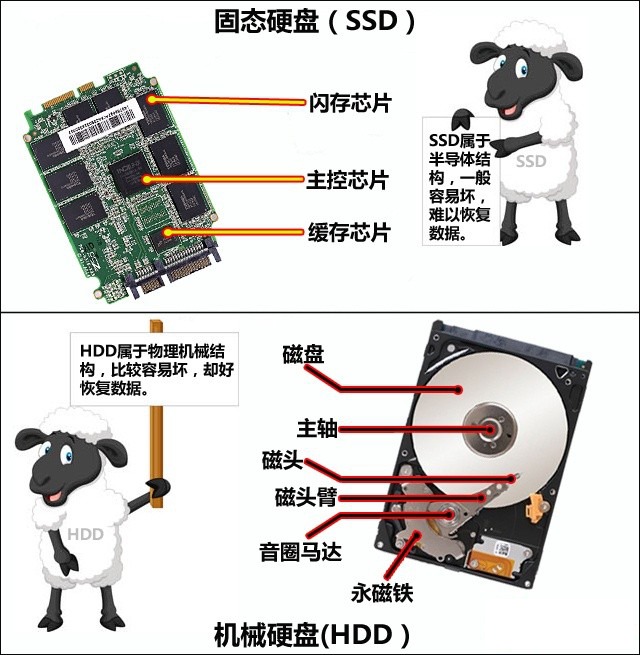 固态硬盘（SSD）

闪存芯片

主控芯片

缓存芯片

SSD属于半导体结构，一般容易坏，难以恢复数据。

SSD

HDD属于物理机械结构，比较容易坏，却好恢复数据。

HDD

磁盘

主轴

磁头

磁头臂

音圈马达

永磁铁

机械硬盘(HDD）