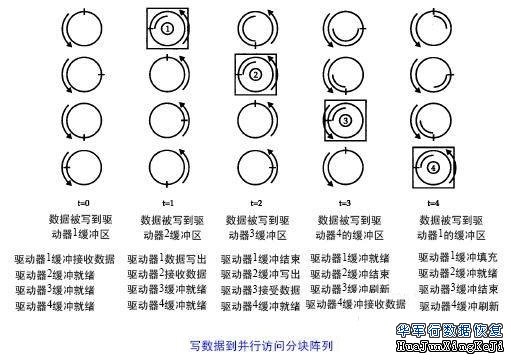 ①
②
③
④

t=0
数据被写到驱动器1缓冲区

驱动器1缓冲接收数据
驱动器2缓冲就绪
驱动器3缓冲就绪
驱动器4缓冲就绪

t=1
数据被写到驱动器2缓冲区

驱动器1数据写出
驱动器2接收数据
驱动器3缓冲就绪
驱动器4缓冲就绪

t=2
数据被写到驱动器3缓冲区

驱动器1缓冲结束
驱动器2缓冲写出
驱动器3接受数据
驱动器4缓冲就绪

t=3
数据被写到驱动器4的缓冲区

驱动器1缓冲就绪
驱动器2缓冲结束
驱动器3缓冲刷新
驱动器4缓冲接收数据

t=4
数据被写到驱动器1的缓冲区

驱动器1缓冲填充
驱动器2缓冲就绪
驱动器3缓冲结束
驱动器4缓冲刷新

写数据到并行访问分块阵列

华军行数据恢复
HuaJunXingKeJi